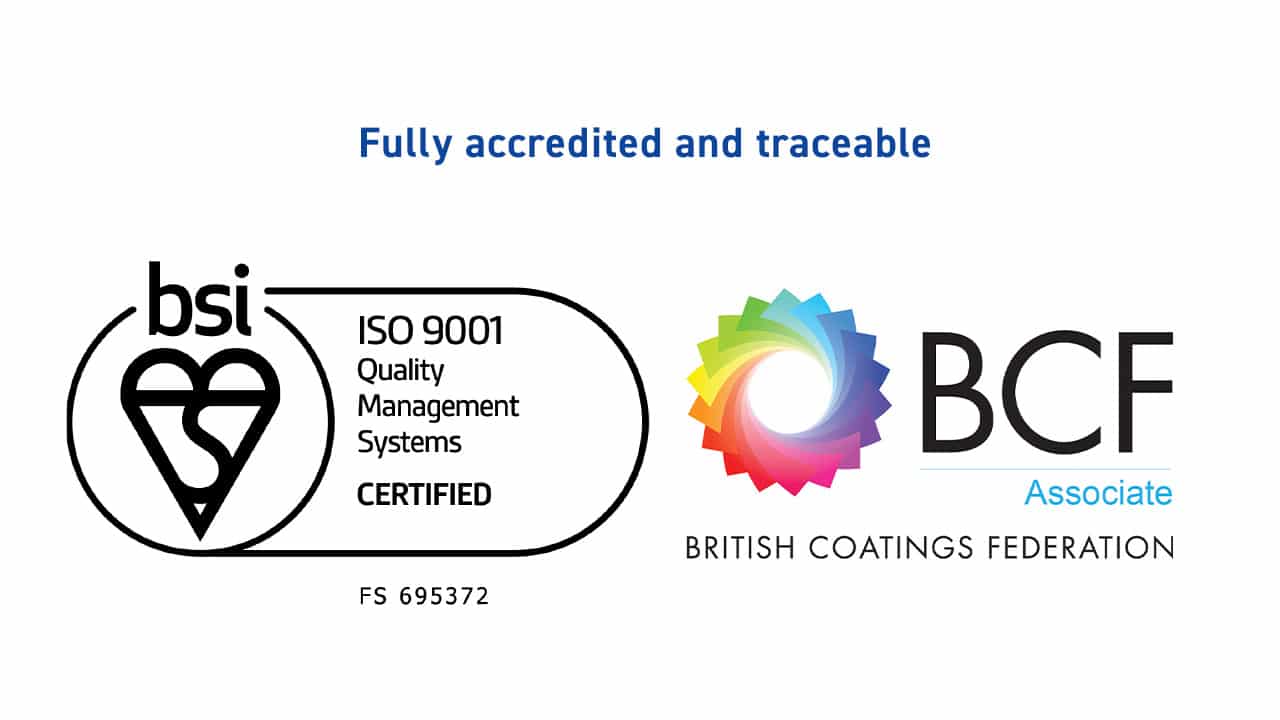 Fully accredited and traceable

bsi

ISO 9001
Quality Management Systems
CERTIFIED

FS 695372

BCF
Associate
BRITISH COATINGS FEDERATION