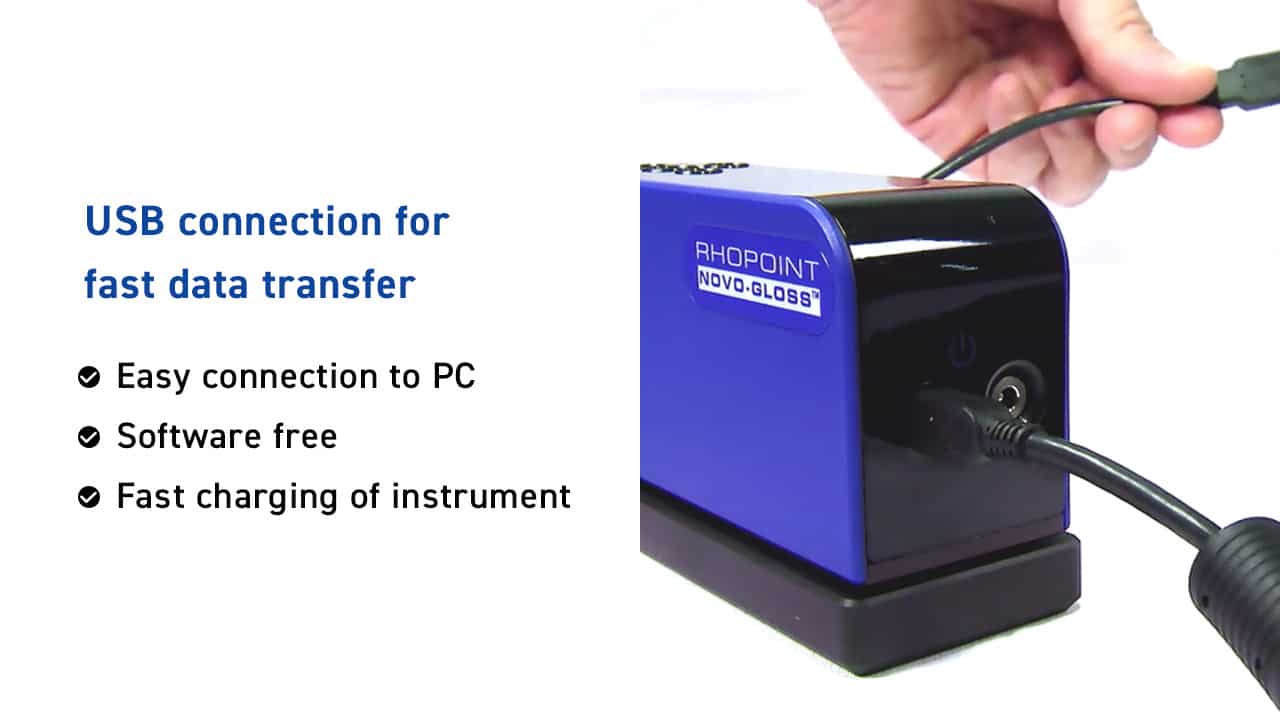 USB connection for fast data transfer

Easy connection to PC
Software free
Fast charging of instrument

RHOPOINT
NOVO-GLOSS™