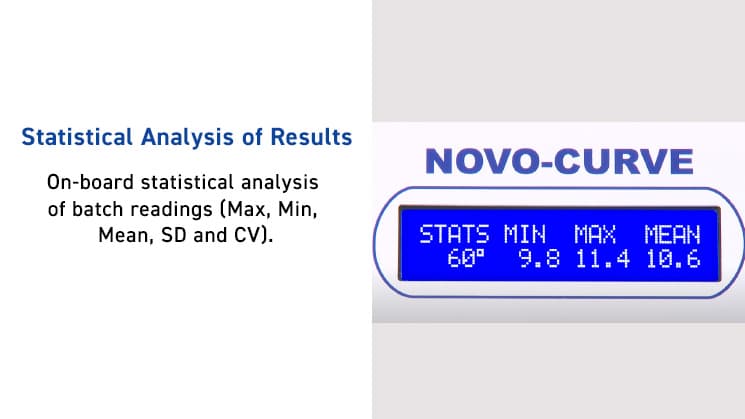 Statistical Analysis of Results

On-board statistical analysis of batch readings (Max, Min, Mean, SD and CV).

NOVO-CURVE

STATS MIN MAX MEAN
60° 9.8 11.4 10.6