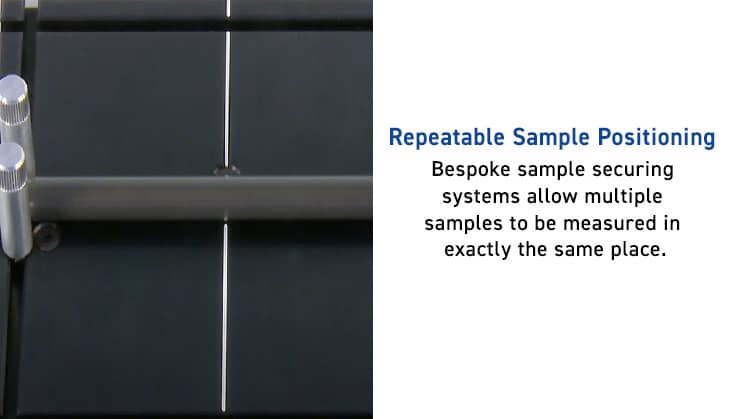 Repeatable Sample Positioning

Bespoke sample securing systems allow multiple samples to be measured in exactly the same place.