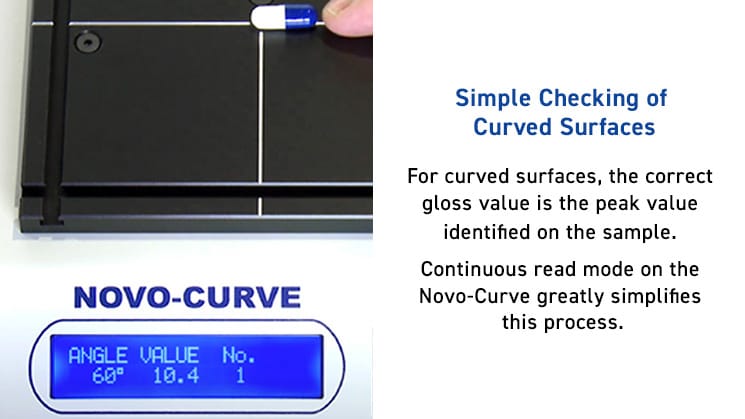 NOVO-CURVE

ANGLE VALUE No.
60° 10.4 1

Simple Checking of Curved Surfaces

For curved surfaces, the correct gloss value is the peak value identified on the sample.

Continuous read mode on the Novo-Curve greatly simplifies this process.