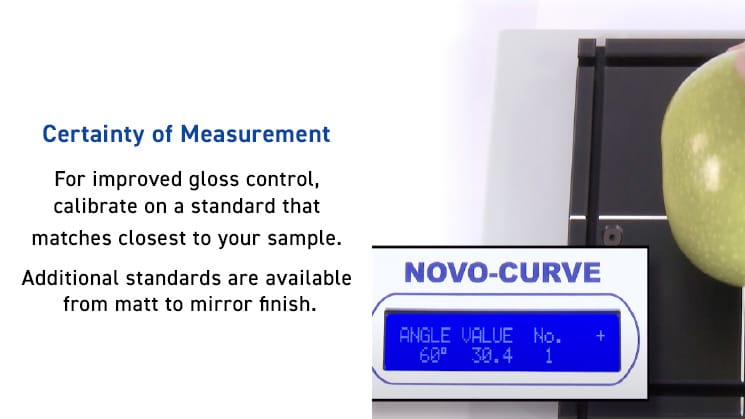 Certainty of Measurement

For improved gloss control, calibrate on a standard that matches closest to your sample.

Additional standards are available from matt to mirror finish.

NOVO-CURVE

ANGLE VALUE No. +
60° 30.4 1