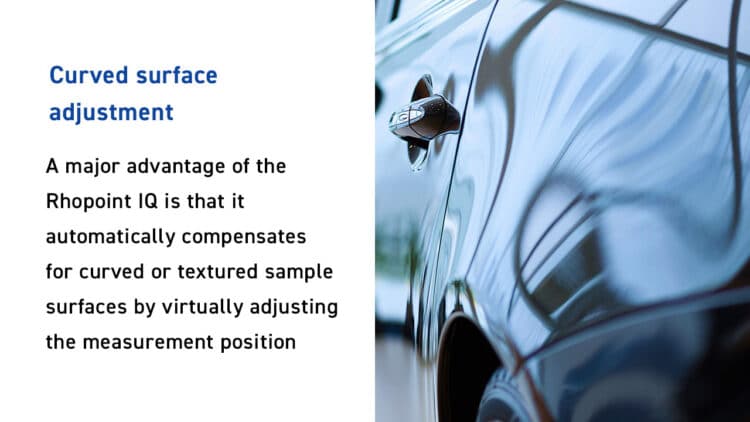 Curved surface adjustment

A major advantage of the Rhopoint IQ is that it automatically compensates for curved or textured sample surfaces by virtually adjusting the measurement position