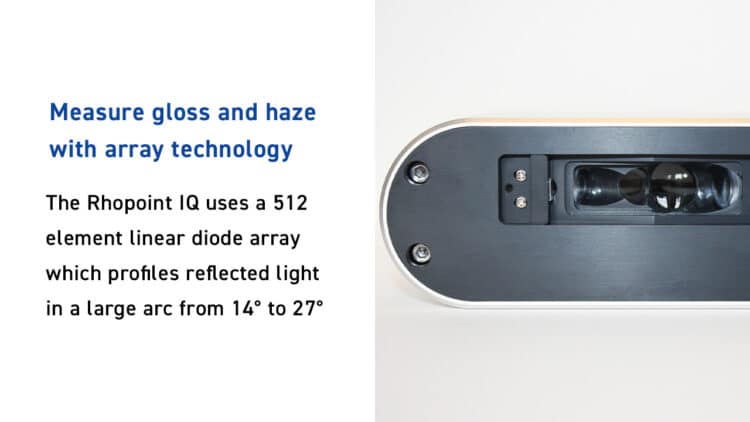 Measure gloss and haze with array technology

The Rhopoint IQ uses a 512 element linear diode array which profiles reflected light in a large arc from 14° to 27°