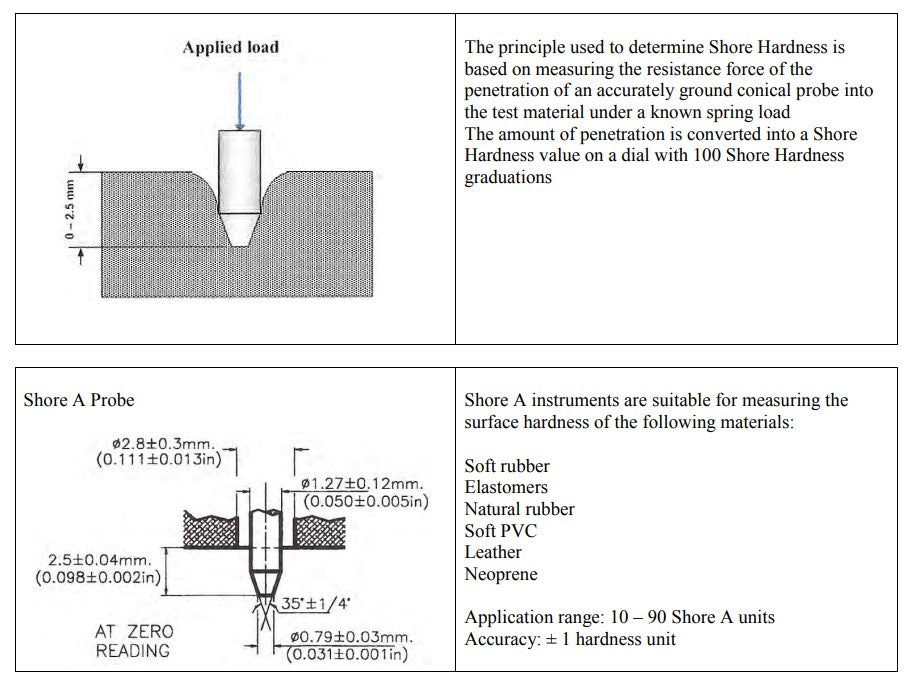 Applied load

0 – 2.5 mm

The principle used to determine Shore Hardness is based on measuring the resistance force of the penetration of an accurately ground conical probe into the test material under a known spring load
The amount of penetration is converted into a Shore Hardness value on a dial with 100 Shore Hardness graduations

Shore A Probe

ø2.8±0.3mm.
(0.111±0.013in)

ø1.27±0.12mm.
(0.050±0.005in)

2.5±0.04mm.
(0.098±0.002in)

35°±1/4°

AT ZERO READING

ø0.79±0.03mm.
(0.031±0.001in)

Shore A instruments are suitable for measuring the surface hardness of the following materials:

Soft rubber
Elastomers
Natural rubber
Soft PVC
Leather
Neoprene

Application range: 10 – 90 Shore A units
Accuracy: ± 1 hardness unit